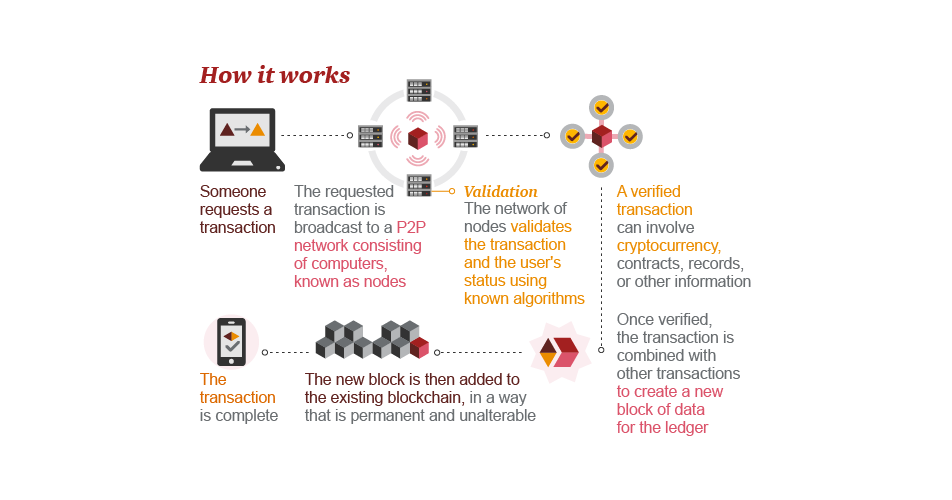 How it works

Someone requests a transaction

The requested transaction is broadcast to a P2P network consisting of computers, known as nodes

Validation
The network of nodes validates the transaction and the user's status using known algorithms

A verified transaction can involve cryptocurrency, contracts, records, or other information

Once verified, the transaction is combined with other transactions to create a new block of data for the ledger

The new block is then added to the existing blockchain, in a way that is permanent and unalterable

The transaction is complete